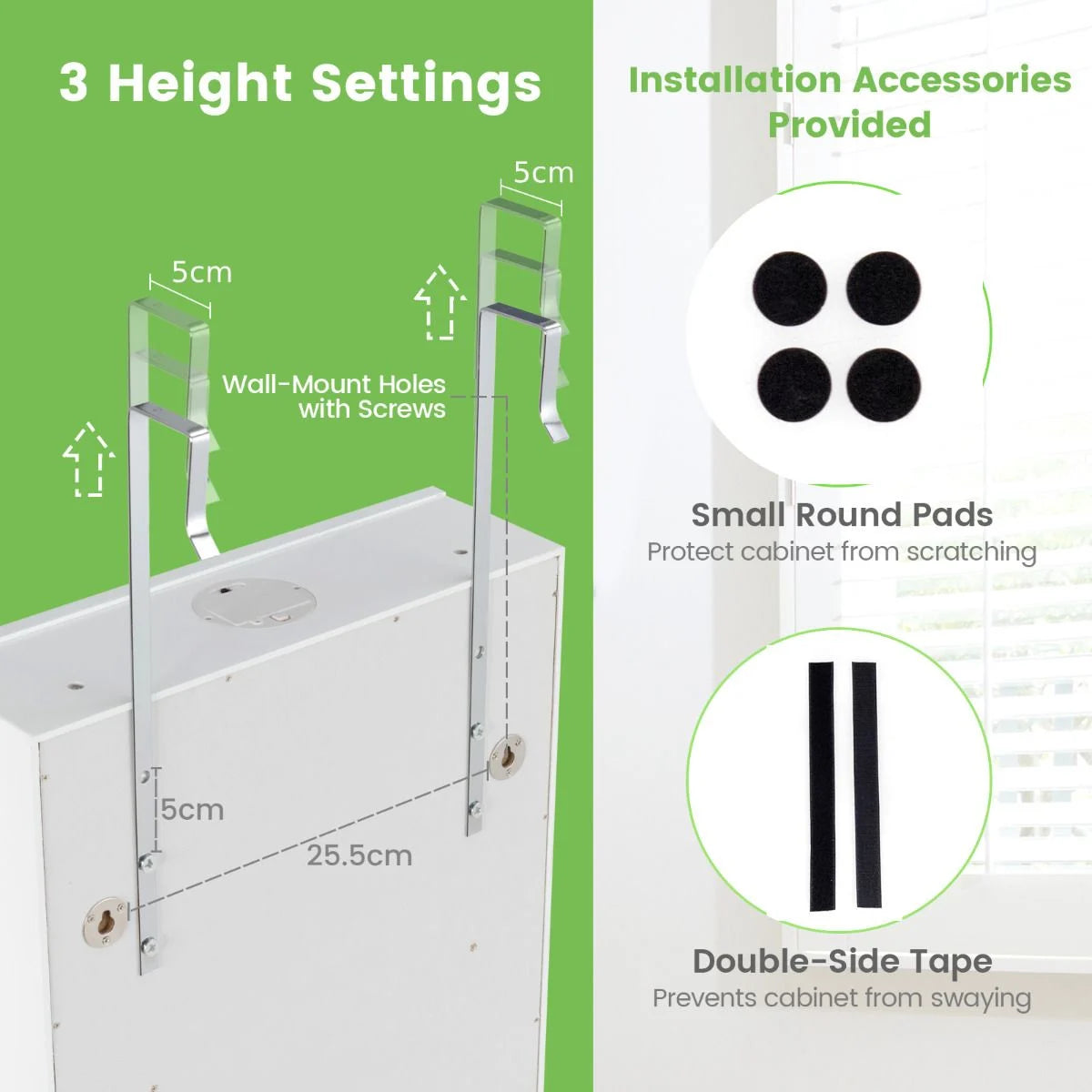 3 Height Settings

5cm

5cm

Wall-Mount Holes with Screws

5cm

25.5cm

Installation Accessories Provided

Small Round Pads
Protect cabinet from scratching

Double-Side Tape
Prevents cabinet from swaying