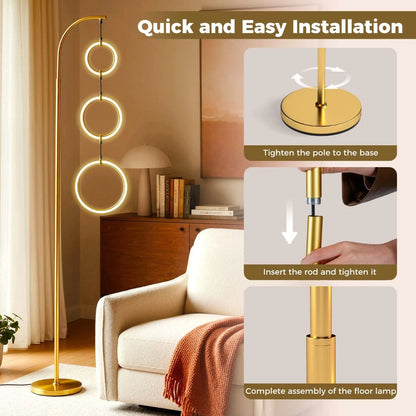 Quick and Easy Installation

Tighten the pole to the base

Insert the rod and tighten it

Complete assembly of the floor lamp